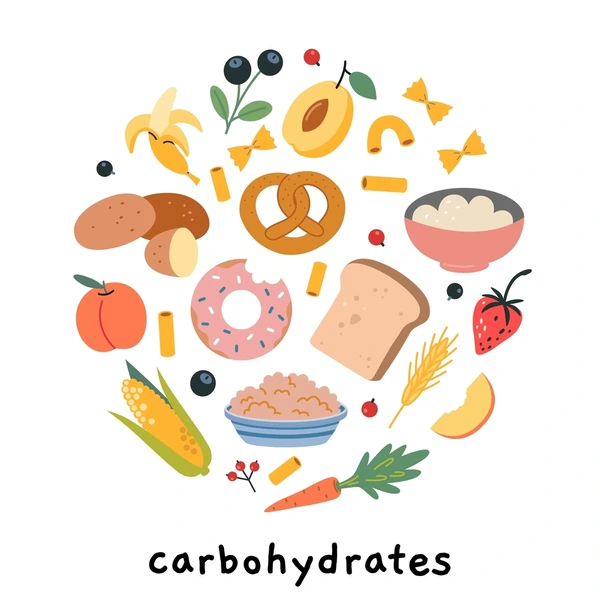 carbohydrates